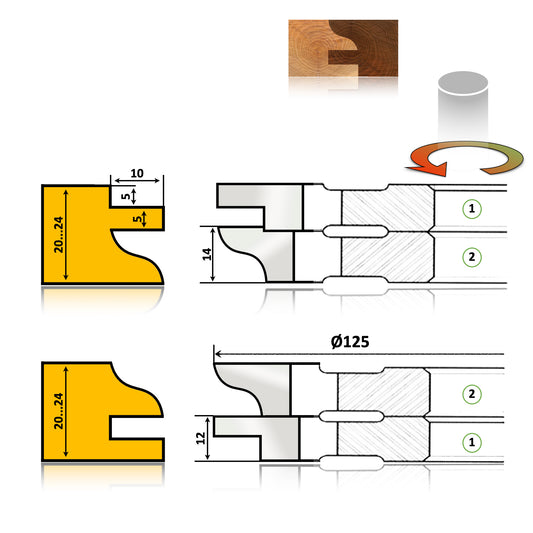 10
5
5
20...24
14
1
2
Ø125
20...24
12
2
1