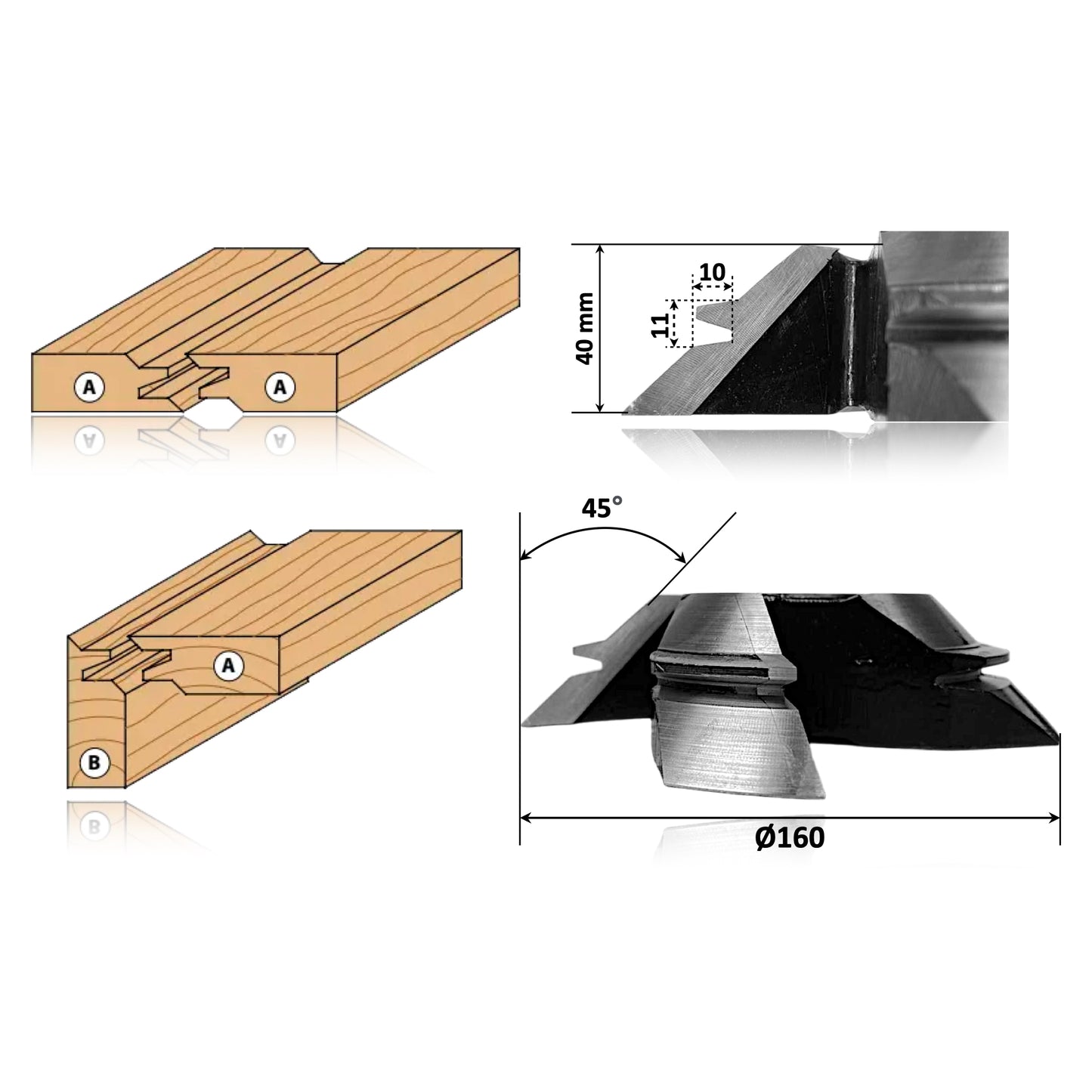 A A

40 mm
10
11

45°

A
B

Ø160