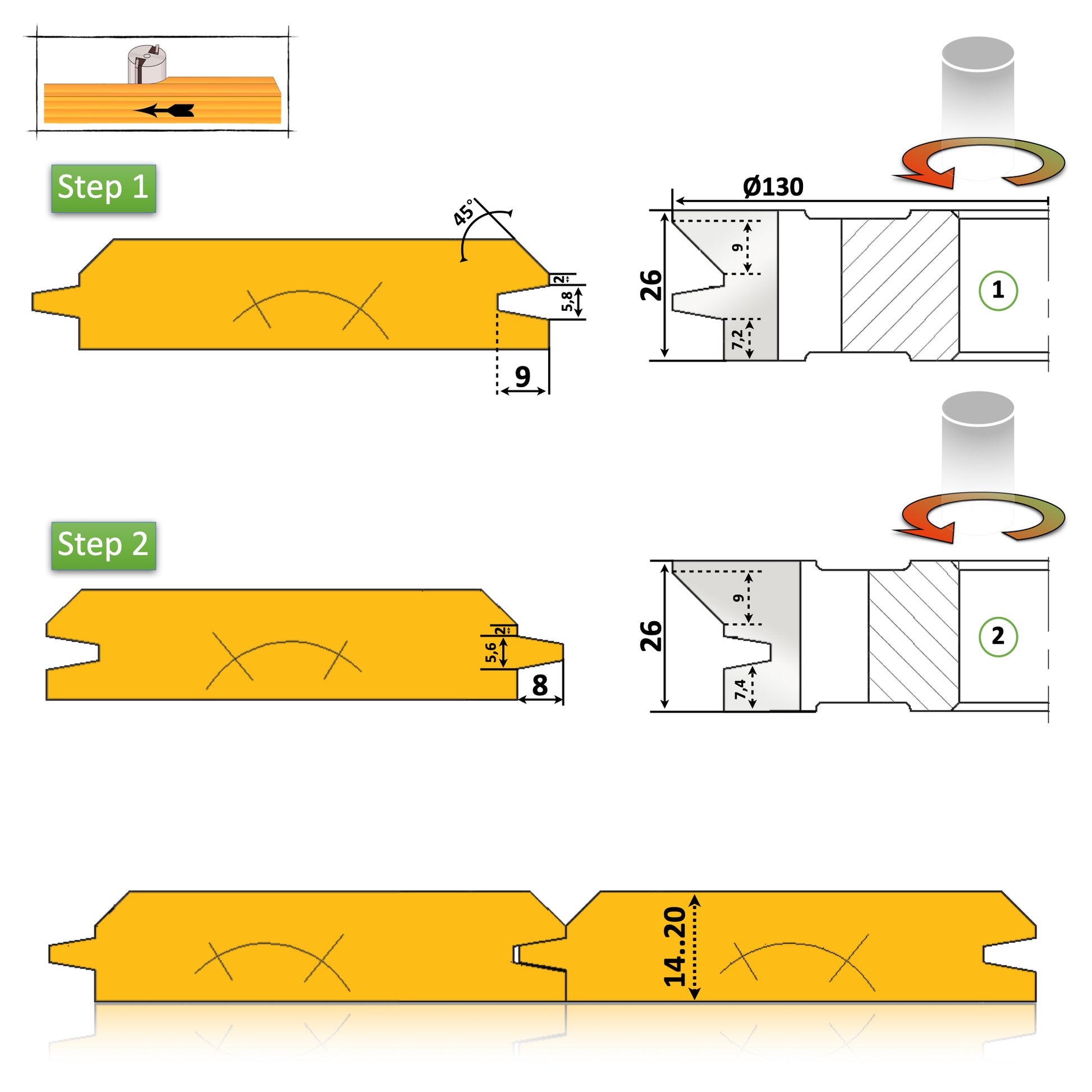 Step 1

45°

2

5,8

9

Ø130

26

9

7,2

1

Step 2

2

5,6

8

26

9

7,4

2

14..20